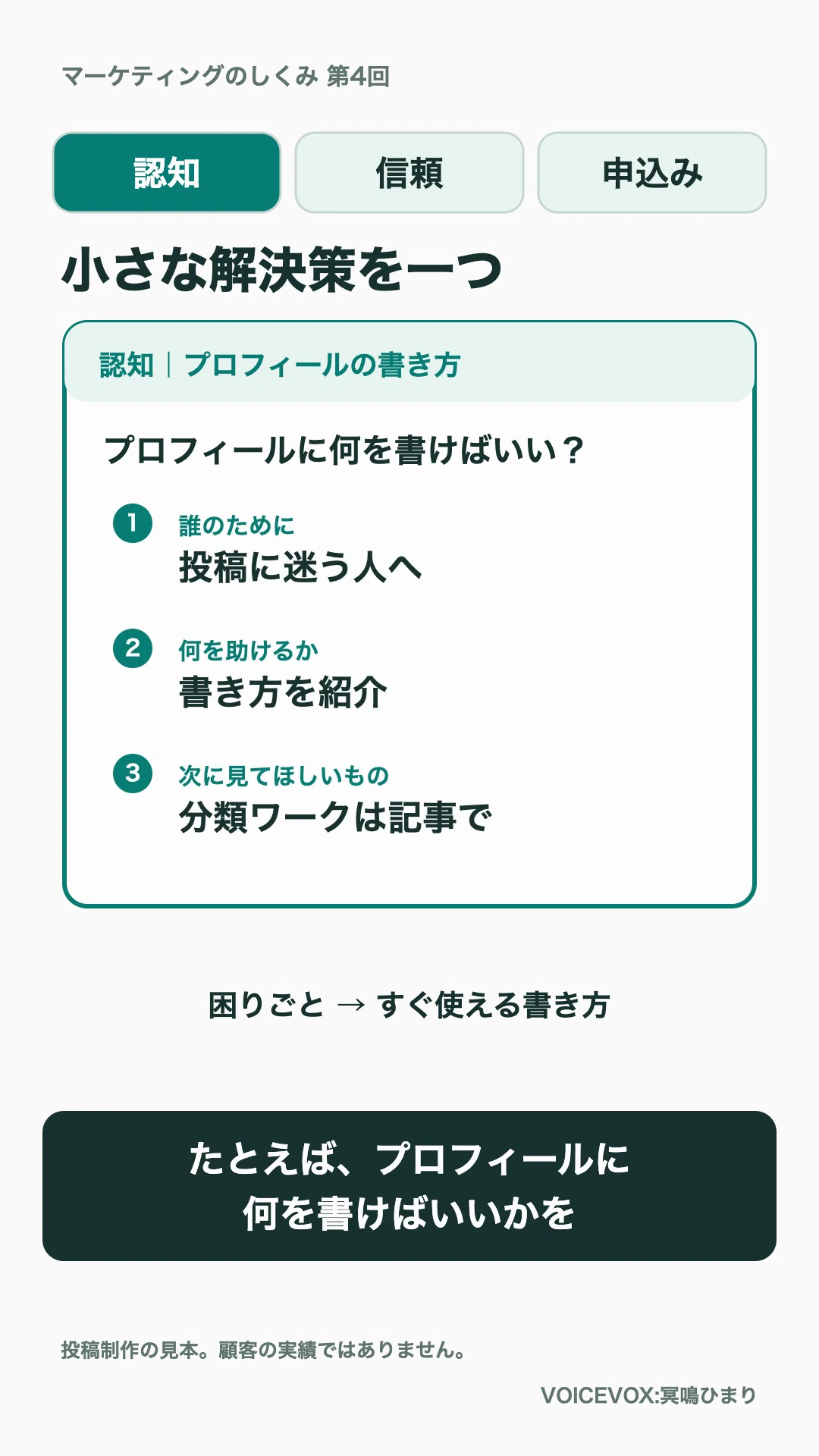 マーケティングのしくみ 第4回

認知

信頼

申込み

小さな解決策を一つ

認知｜プロフィールの書き方

プロフィールに何を書けばいい？

1 誰のために
投稿に迷う人へ

2 何を助けるか
書き方を紹介

3 次に見てほしいもの
分類ワークは記事で

困りごと → すぐ使える書き方

たとえば、プロフィールに
何を書けばいいかを

投稿制作の見本。顧客の実績ではありません。

VOICEVOX:冥鳴ひまり