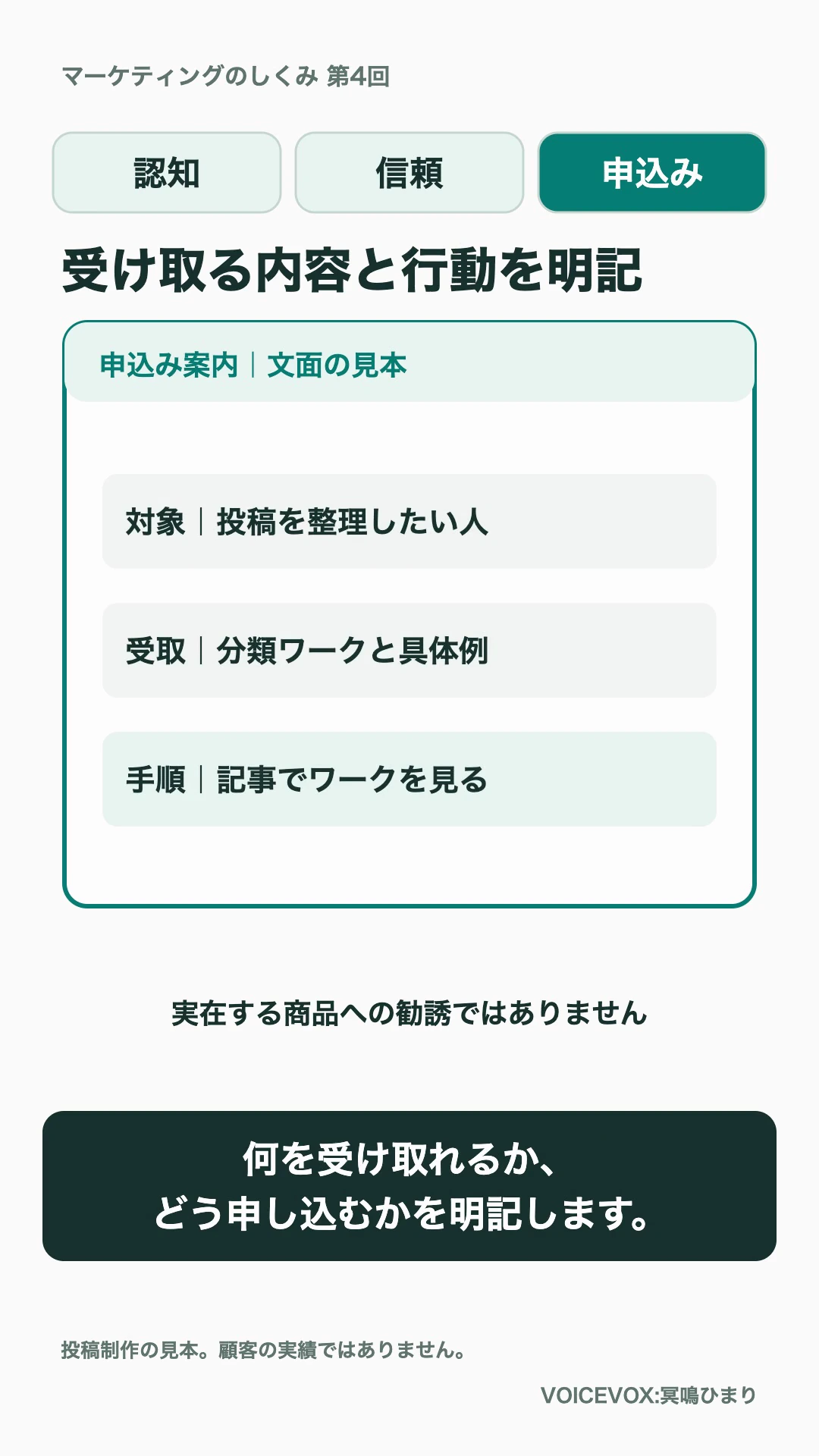 マーケティングのしくみ 第4回

認知

信頼

申込み

受け取る内容と行動を明記

申込み案内｜文面の見本

対象｜投稿を整理したい人

受取｜分類ワークと具体例

手順｜記事でワークを見る

実在する商品への勧誘ではありません

何を受け取れるか、
どう申し込むかを明記します。

投稿制作の見本。顧客の実績ではありません。

VOICEVOX:冥鳴ひまり