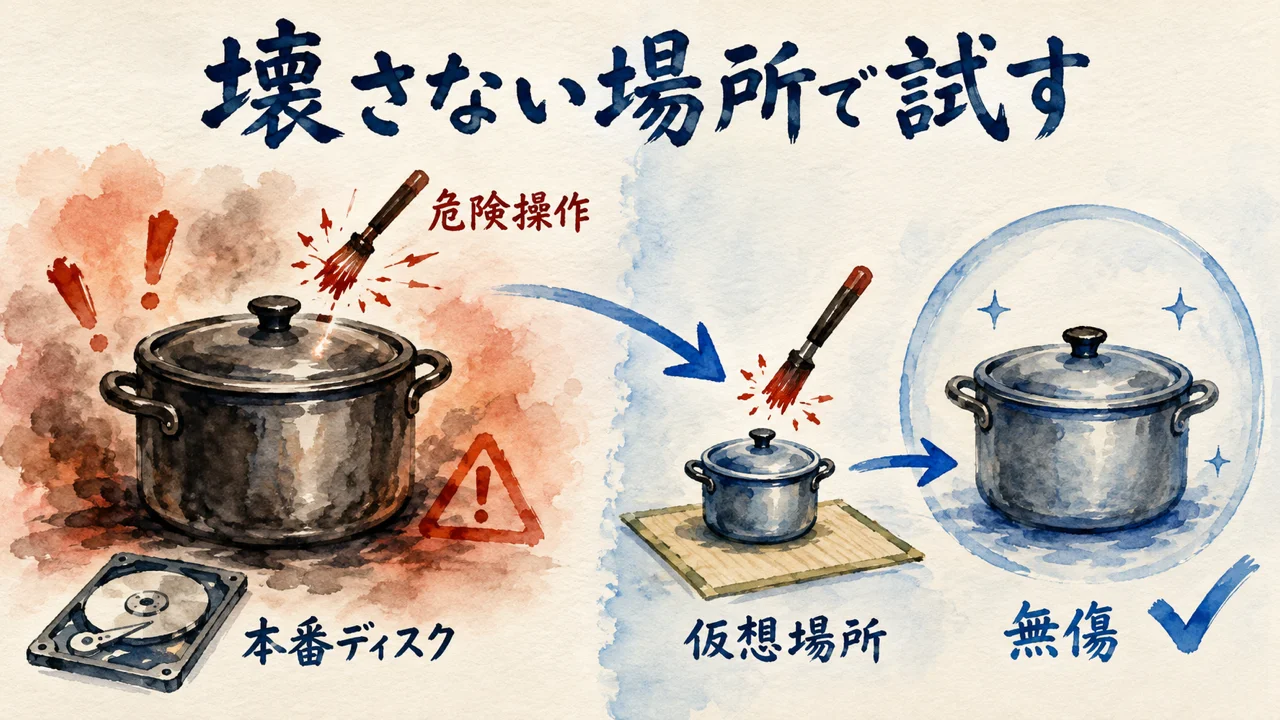 壊さない場所で試す

危険操作

本番ディスク

仮想場所

無傷