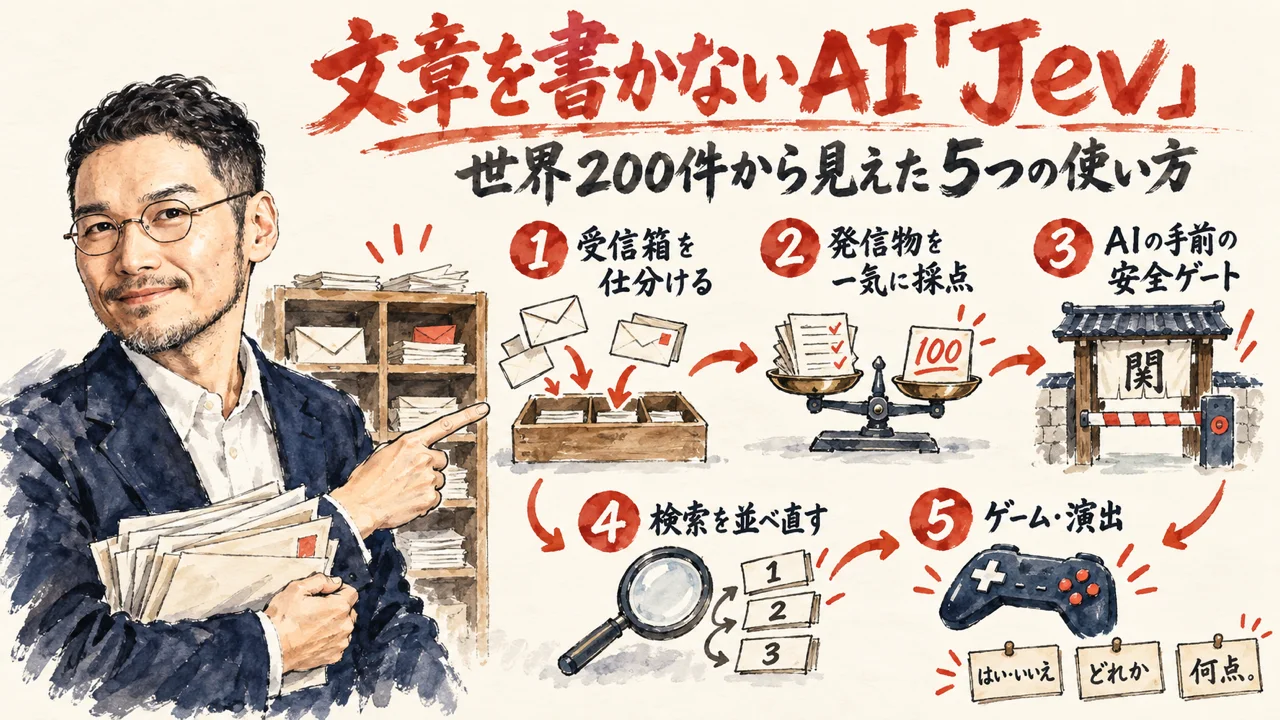 文章を書かないAI「Jev」

世界200件から見えた5つの使い方

1 受信箱を仕分ける

2 発信物を一気に採点

100

3 AIの手前の安全ゲート

関

4 検索を並べ直す

1
2
3

5 ゲーム・演出

はい・いいえ

どれか

何点。